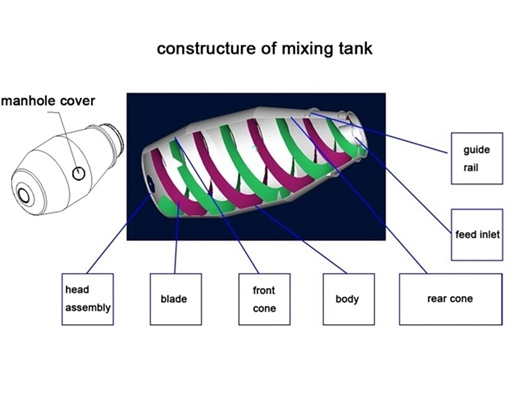 constructure of mixing tank

manhole cover

guide rail

feed inlet

head assembly

blade

front cone

body

rear cone